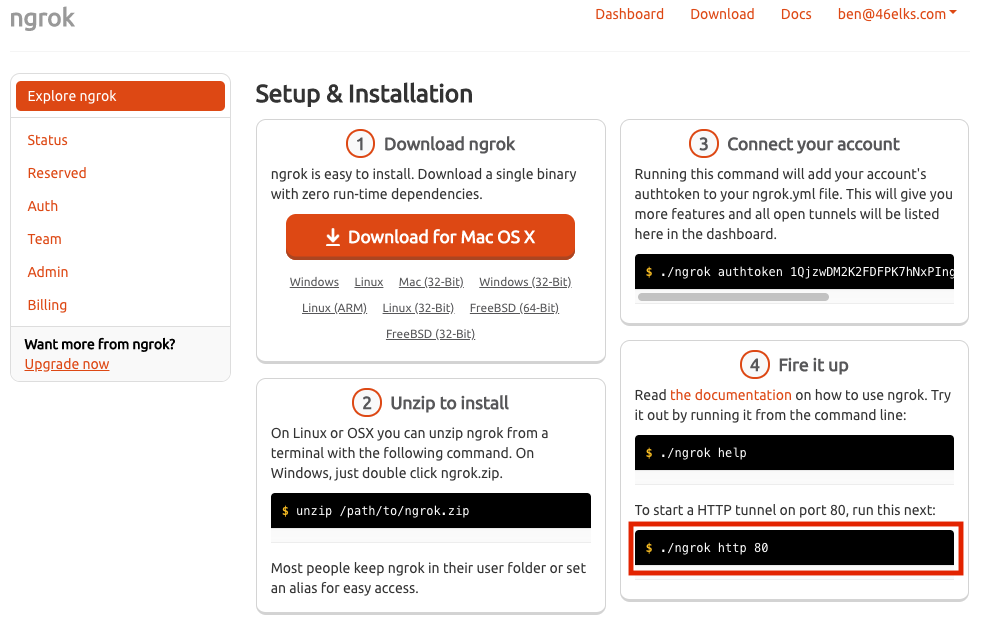 ngrok

Dashboard Download Docs ben@46elks.com

Explore ngrok

Status

Reserved

Auth

Team

Admin

Billing

Want more from ngrok?
Upgrade now

Setup & Installation

1 Download ngrok

ngrok is easy to install. Download a single binary with zero run-time dependencies.

Download for Mac OS X

Windows Linux Mac (32-Bit) Windows (32-Bit) Linux (ARM) Linux (32-Bit) FreeBSD (64-Bit) FreeBSD (32-Bit)

2 Unzip to install

On Linux or OSX you can unzip ngrok from a terminal with the following command. On Windows, just double click ngrok.zip.

$ unzip /path/to/ngrok.zip

Most people keep ngrok in their user folder or set an alias for easy access.

3 Connect your account

Running this command will add your account's authtoken to your ngrok.yml file. This will give you more features and all open tunnels will be listed here in the dashboard.

$ ./ngrok authtoken 1QjzwDM2K2FDFPK7hNxPIng

4 Fire it up

Read the documentation on how to use ngrok. Try it out by running it from the command line:

$ ./ngrok help

To start a HTTP tunnel on port 80, run this next:

$ ./ngrok http 80